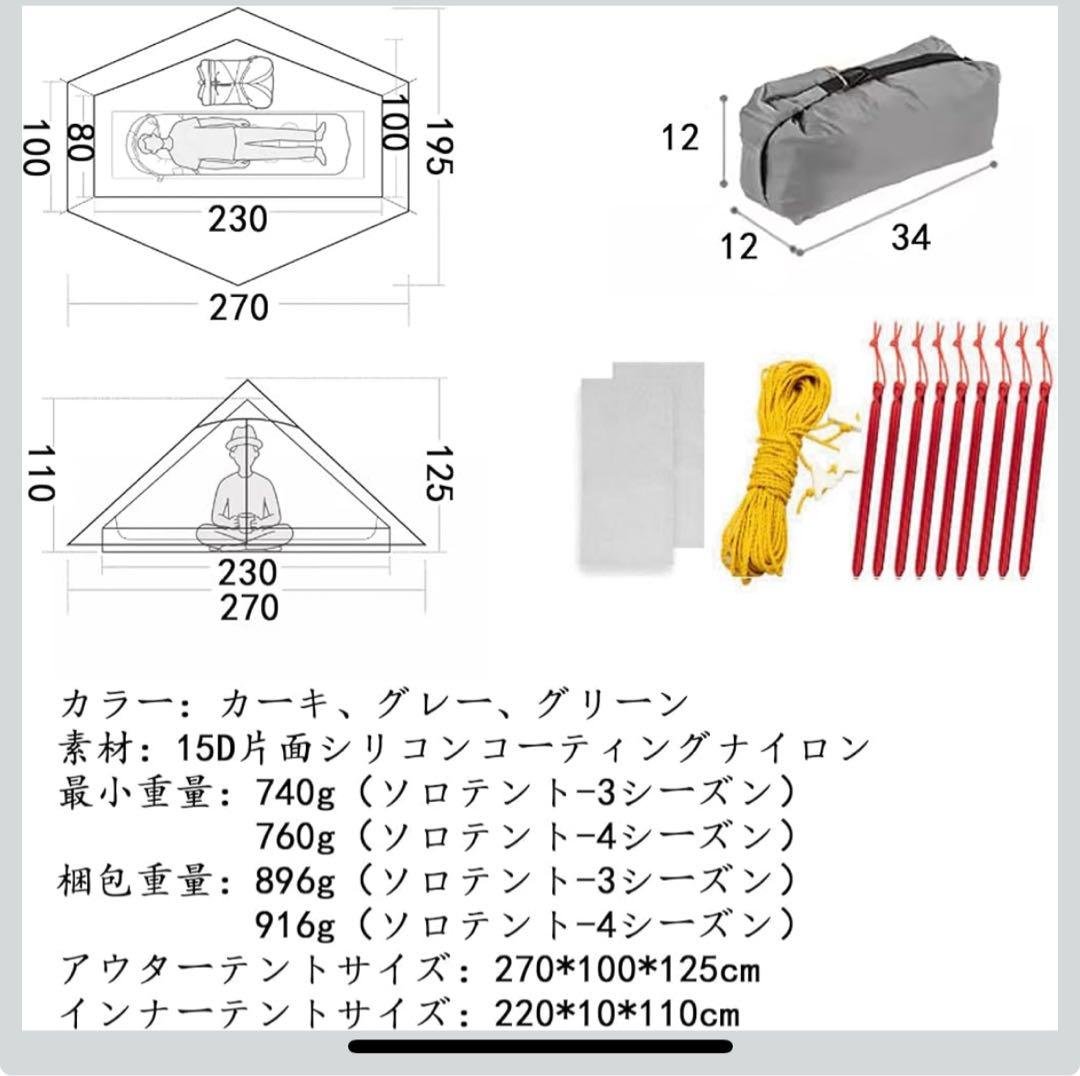 100
80
100
195
230
270

12
12
34

110
125
230
270

カラー: カーキ、グレー、グリーン
素材: 15D片面シリコンコーティングナイロン
最小重量: 740g（ソロテント-3シーズン）
760g（ソロテント-4シーズン）
梱包重量: 896g（ソロテント-3シーズン）
916g（ソロテント-4シーズン）
アウターテントサイズ: 270*100*125cm
インナーテントサイズ: 220*10*110cm